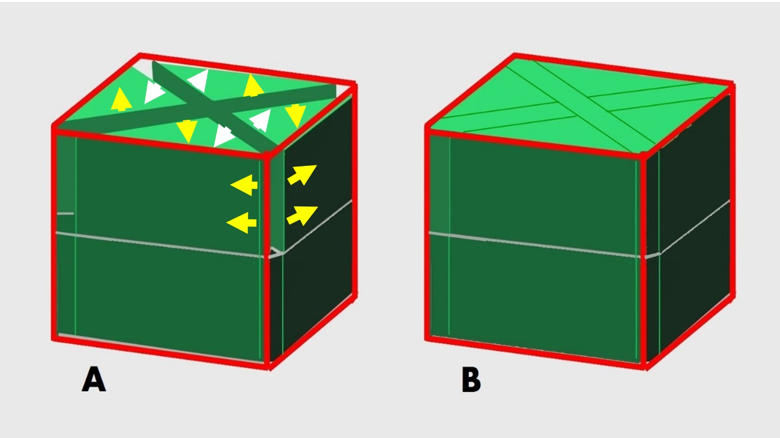 A

B