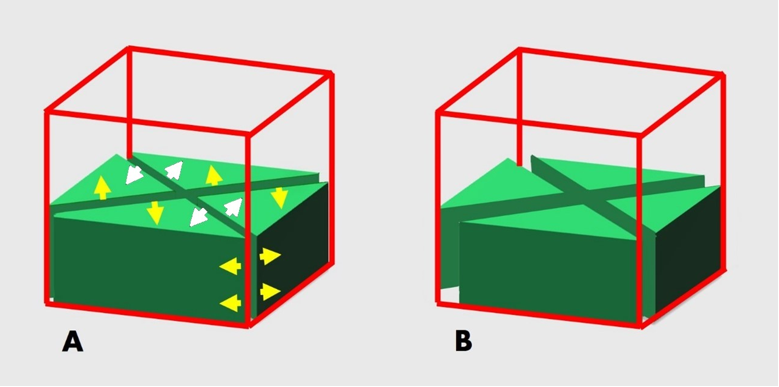 A

B