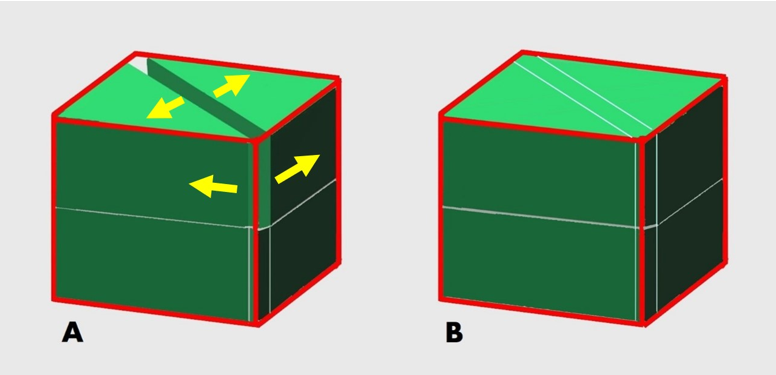 A

B