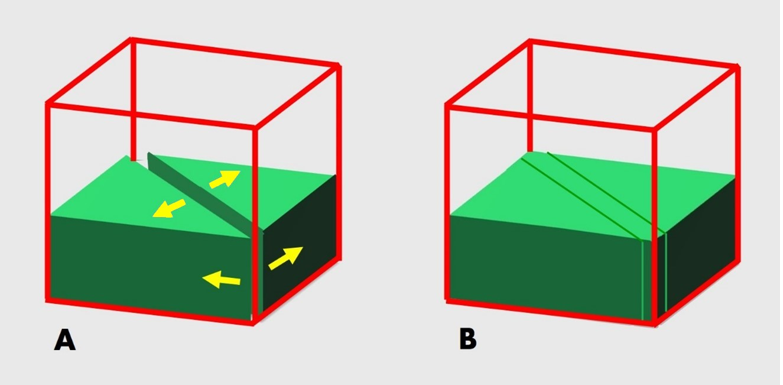 A

B