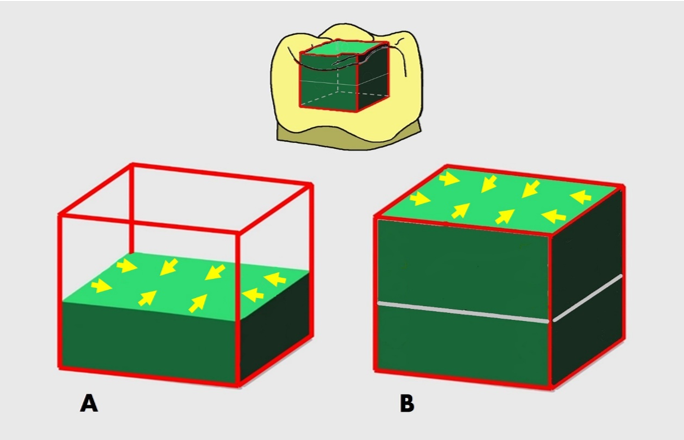 A

B